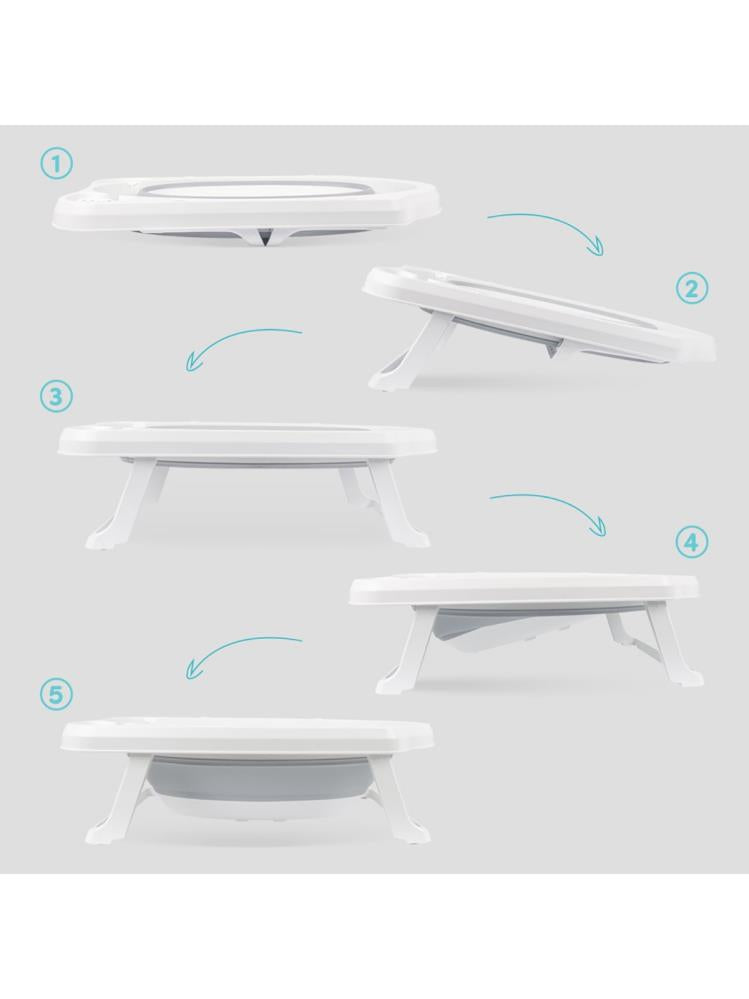 1

2

3

4

5