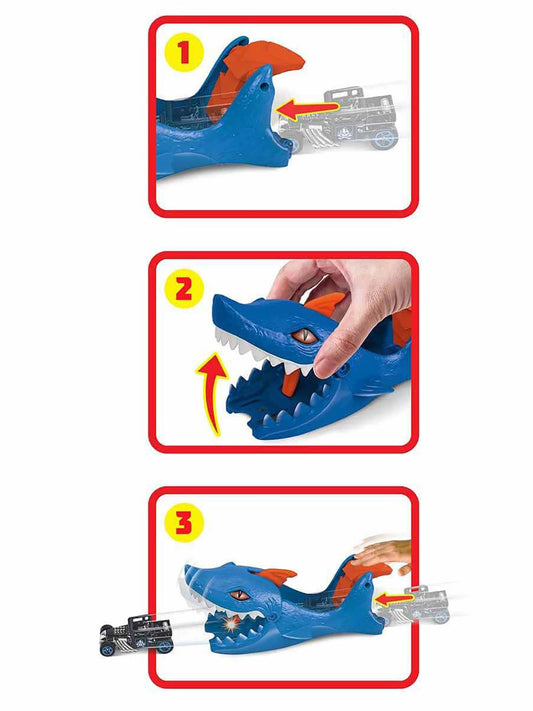 1

2

3