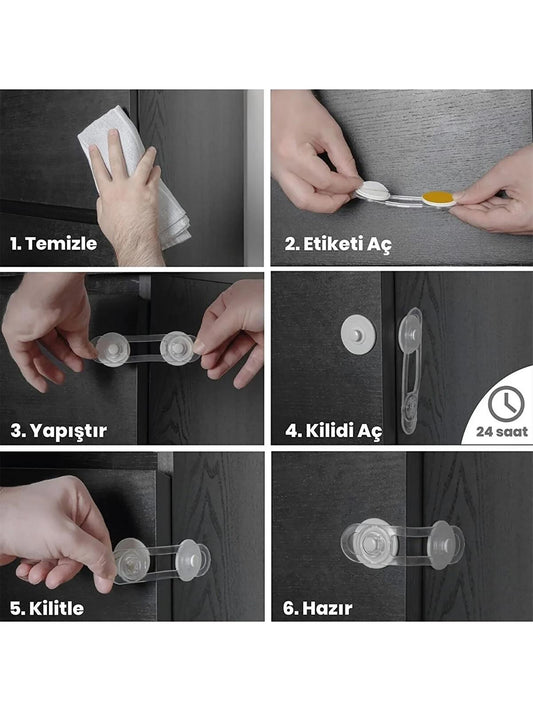 1. Temizle

2. Etiketi Aç

3. Yapıştır

4. Kilidi Aç

24 saat

5. Kilitle

6. Hazır