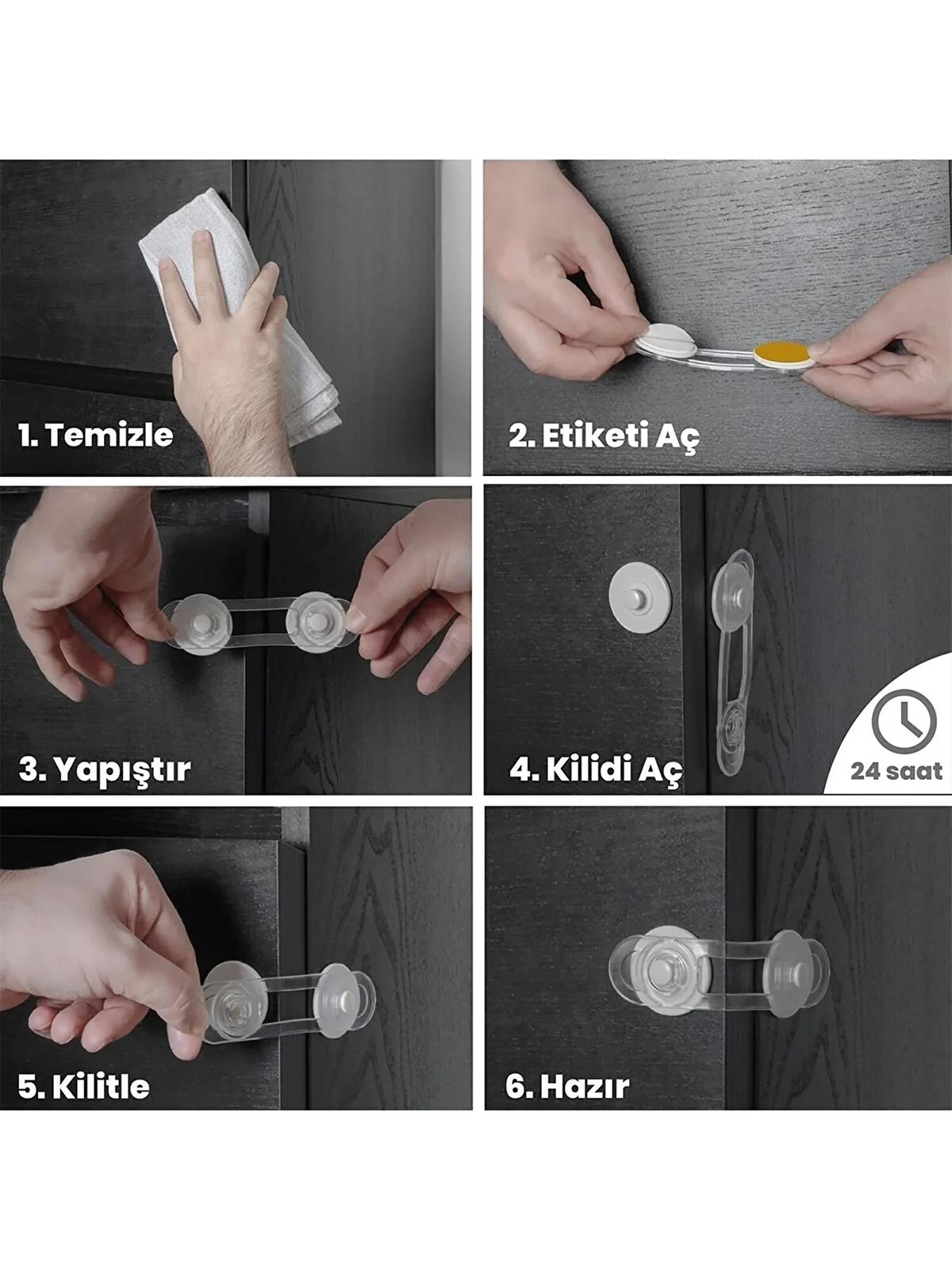 1. Temizle

2. Etiketi Aç

3. Yapıştır

4. Kilidi Aç

24 saat

5. Kilitle

6. Hazır