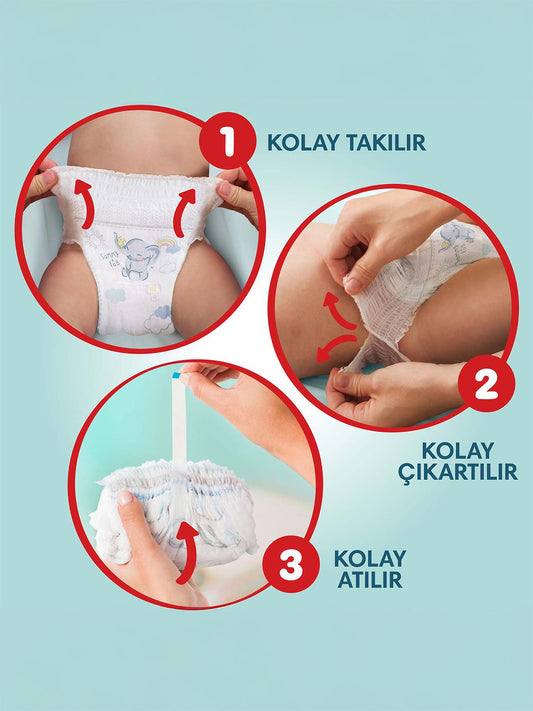 1 KOLAY TAKILIR

2 KOLAY ÇIKARTILIR

3 KOLAY ATILIR