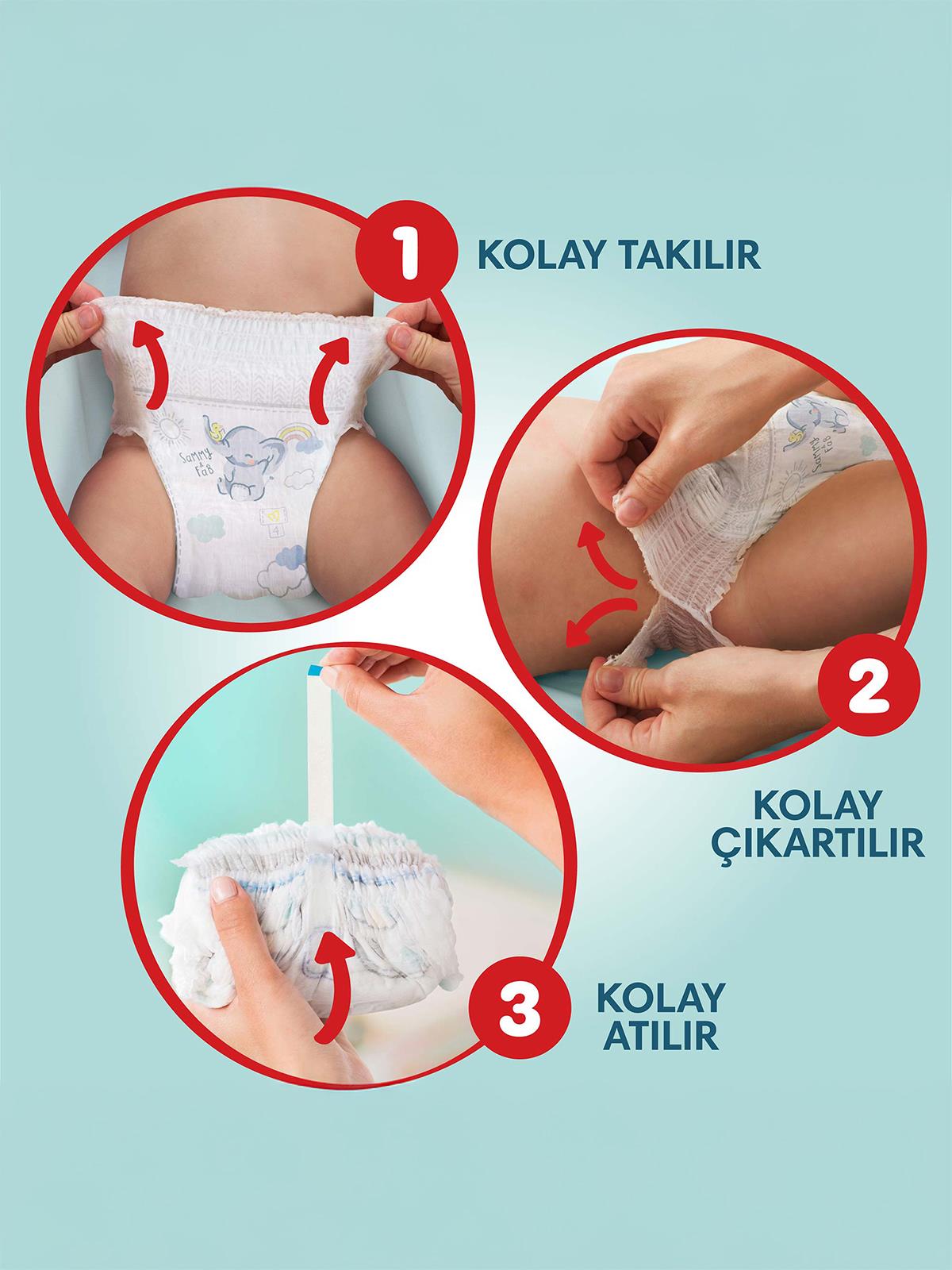 1 KOLAY TAKILIR

Sammy & Fab

4

2 KOLAY ÇIKARTILIR

3 KOLAY ATILIR