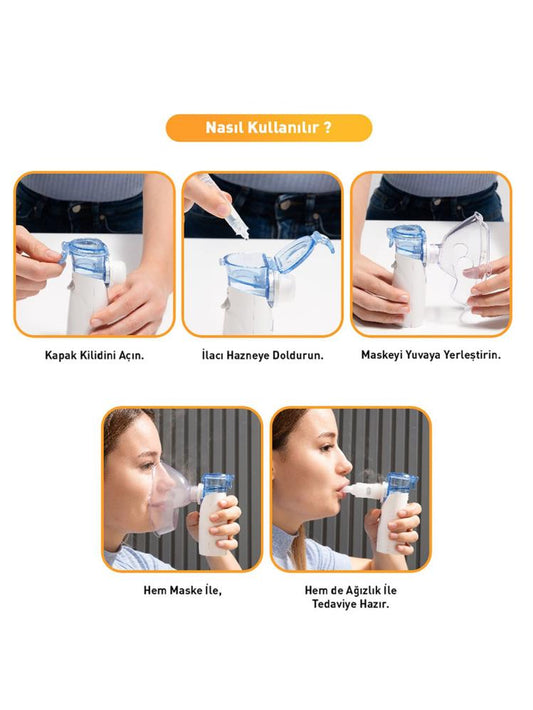 Nasıl Kullanılır ?

Kapak Kilidini Açın.

İlacı Hazneye Doldurun.

Maskeyi Yuvaya Yerleştirin.

Hem Maske İle,

Hem de Ağızlık İle Tedaviye Hazır.