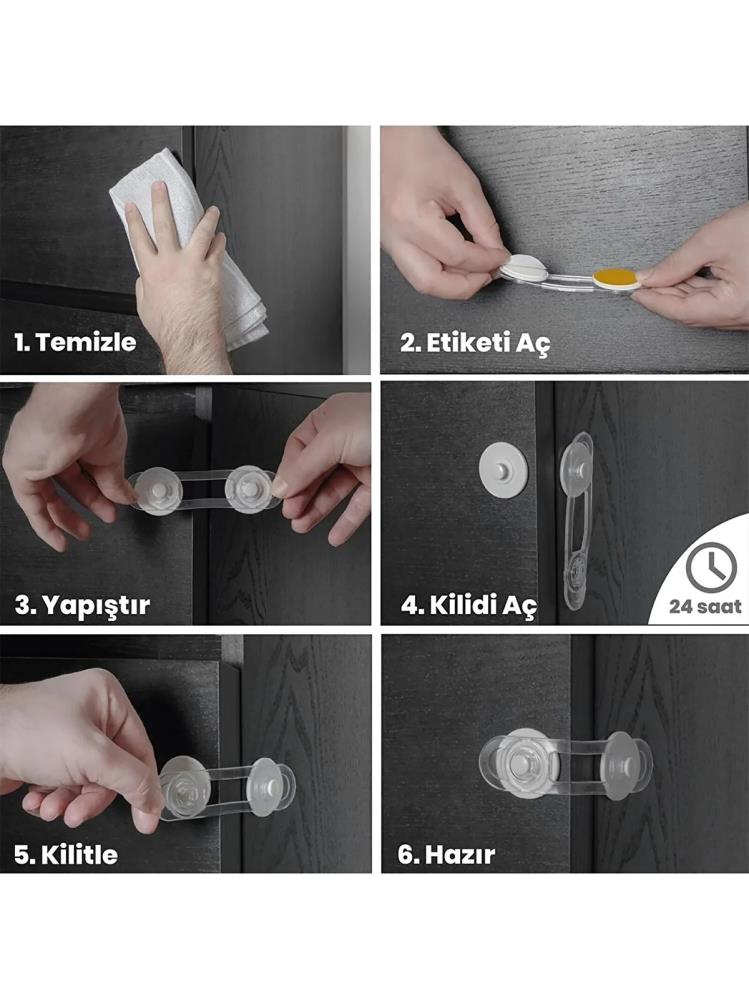 1. Temizle

2. Etiketi Aç

3. Yapıştır

4. Kilidi Aç

24 saat

5. Kilitle

6. Hazır