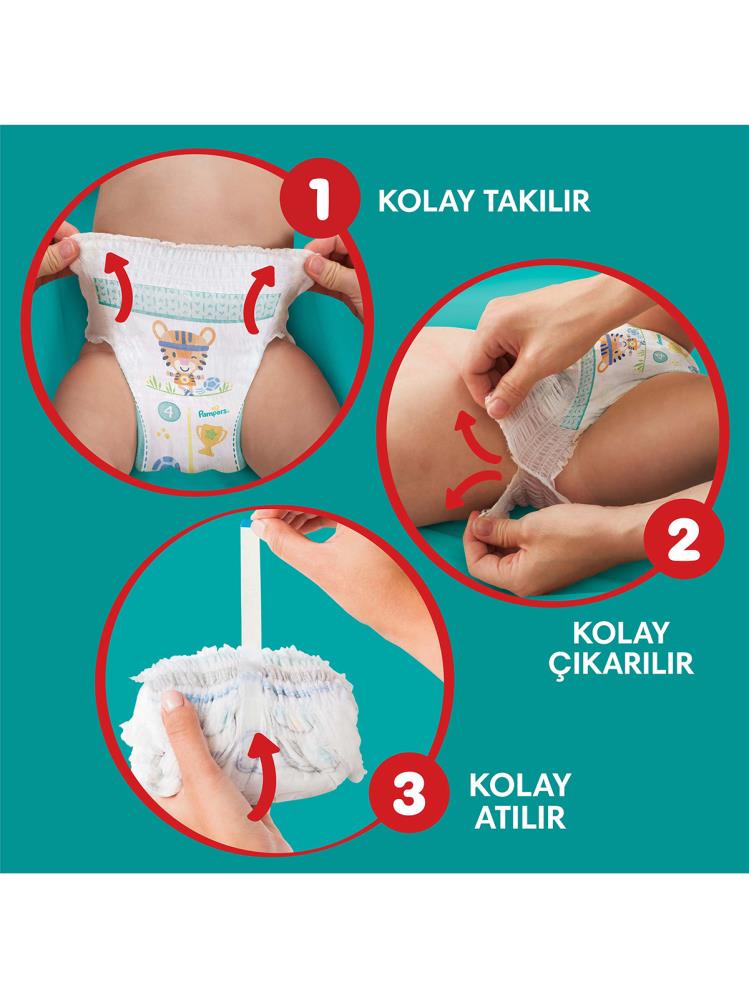 1 KOLAY TAKILIR

4 Pampers

2 KOLAY ÇIKARILIR

3 KOLAY ATILIR