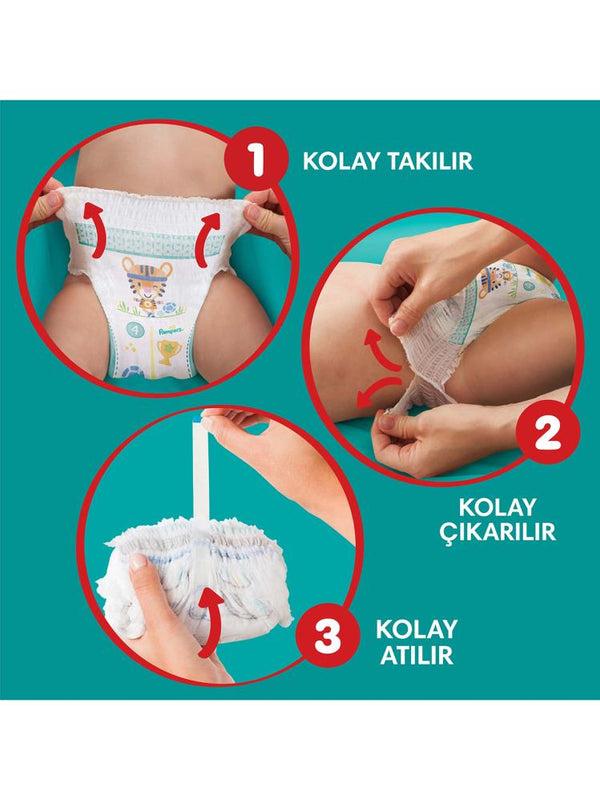 1 KOLAY TAKILIR

4 Pampers

2 KOLAY ÇIKARILIR

3 KOLAY ATILIR